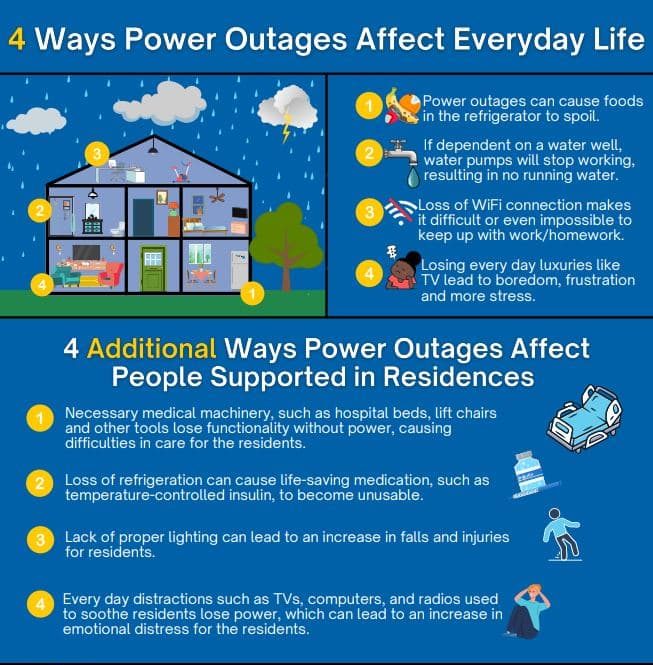 4 Ways Power Outages Affect Everyday Life

3
2
4
1

1 Power outages can cause foods in the refrigerator to spoil.

2 If dependent on a water well, water pumps will stop working, resulting in no running water.

3 Loss of WiFi connection makes it difficult or even impossible to keep up with work/homework.

4 Losing every day luxuries like TV lead to boredom, frustration and more stress.

4 Additional Ways Power Outages Affect People Supported in Residences

1 Necessary medical machinery, such as hospital beds, lift chairs and other tools lose functionality without power, causing difficulties in care for the residents.

2 Loss of refrigeration can cause life-saving medication, such as temperature-controlled insulin, to become unusable.

3 Lack of proper lighting can lead to an increase in falls and injuries for residents.

4 Every day distractions such as TVs, computers, and radios used to soothe residents lose power, which can lead to an increase in emotional distress for the residents.