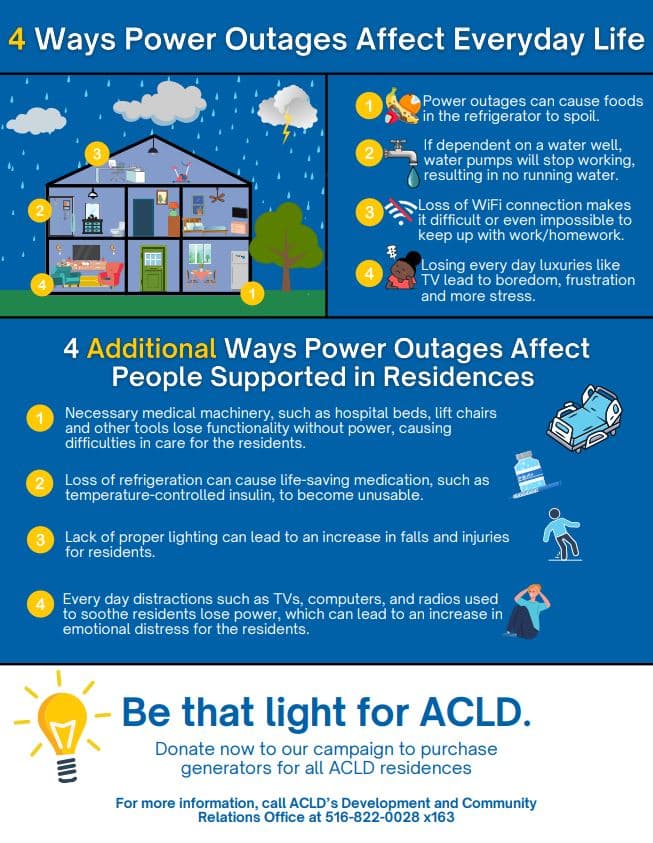 4 Ways Power Outages Affect Everyday Life

3

2

4

1

1 Power outages can cause foods in the refrigerator to spoil.

2 If dependent on a water well, water pumps will stop working, resulting in no running water.

3 Loss of WiFi connection makes it difficult or even impossible to keep up with work/homework.

4 Losing every day luxuries like TV lead to boredom, frustration and more stress.

4 Additional Ways Power Outages Affect People Supported in Residences

1 Necessary medical machinery, such as hospital beds, lift chairs and other tools lose functionality without power, causing difficulties in care for the residents.

2 Loss of refrigeration can cause life-saving medication, such as temperature-controlled insulin, to become unusable.

3 Lack of proper lighting can lead to an increase in falls and injuries for residents.

4 Every day distractions such as TVs, computers, and radios used to soothe residents lose power, which can lead to an increase in emotional distress for the residents.

Be that light for ACLD.

Donate now to our campaign to purchase generators for all ACLD residences

For more information, call ACLD's Development and Community Relations Office at 516-822-0028 x163